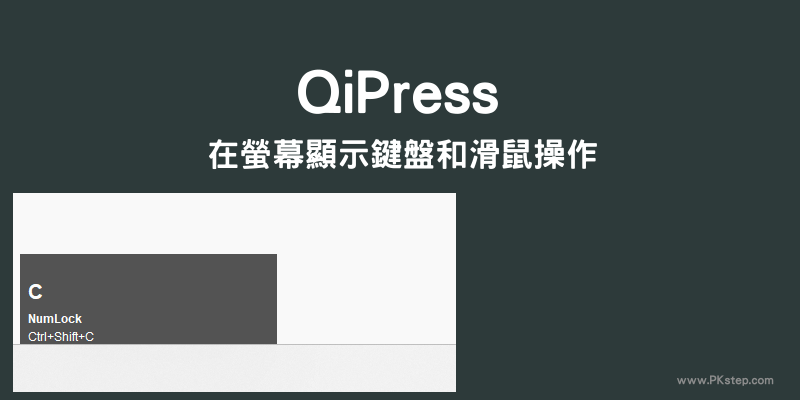 QiPress

在螢幕顯示鍵盤和滑鼠操作

C

NumLock

Ctrl+Shift+C

www.PKstep.com